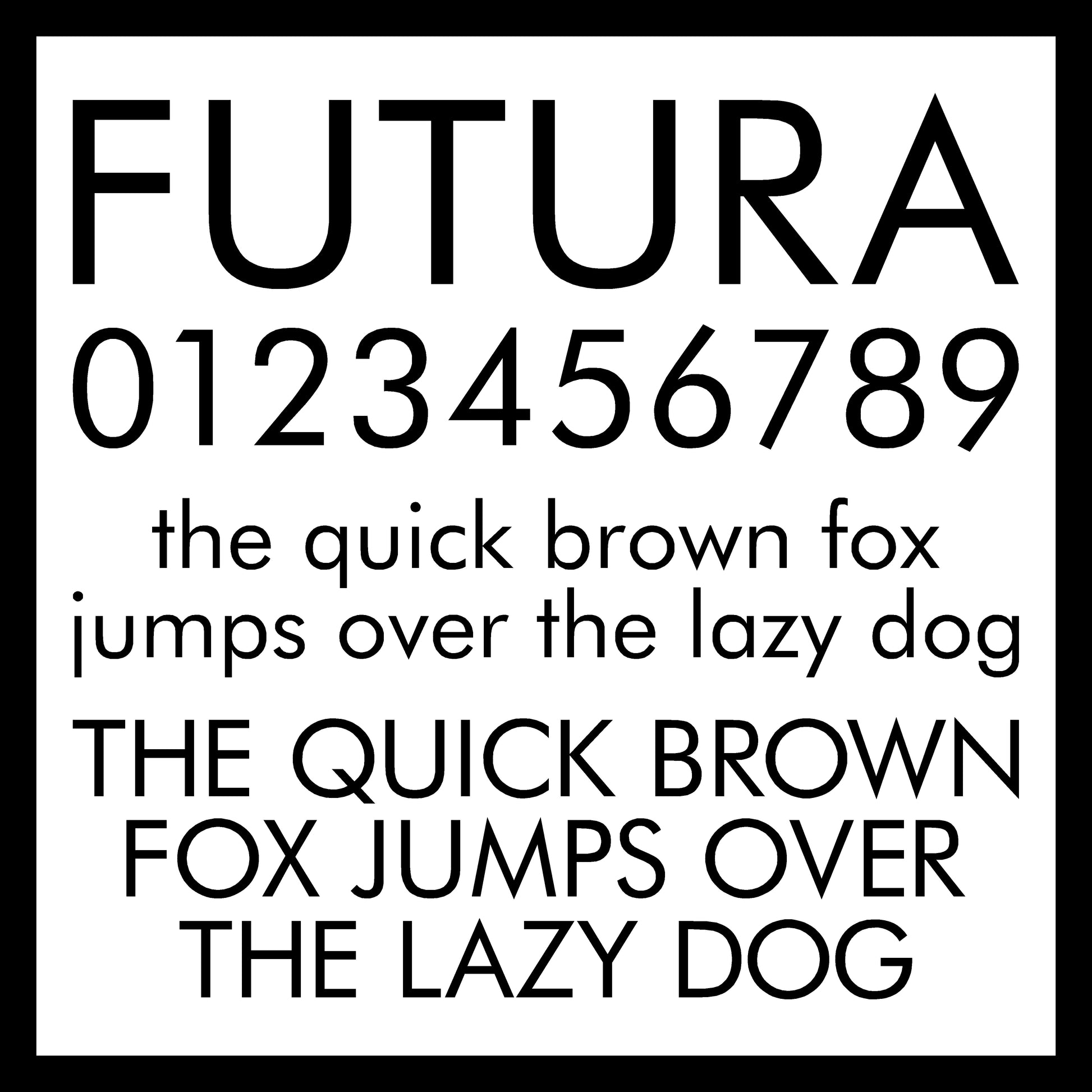 FUTURA
0123456789
the quick brown fox jumps over the lazy dog
THE QUICK BROWN FOX JUMPS OVER THE LAZY DOG