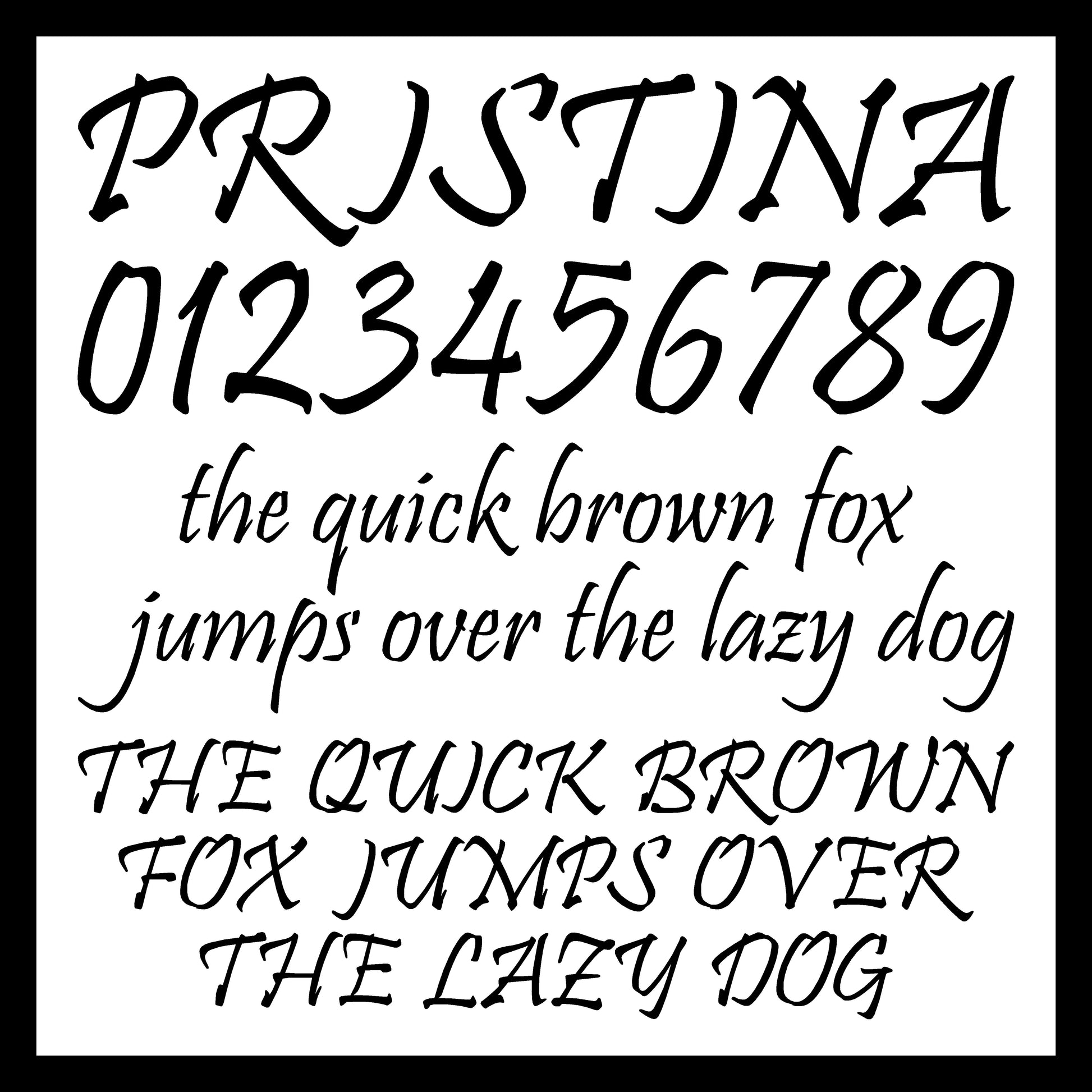 PRISTINA
0123456789
the quick brown fox jumps over the lazy dog
THE QUICK BROWN FOX JUMPS OVER THE LAZY DOG